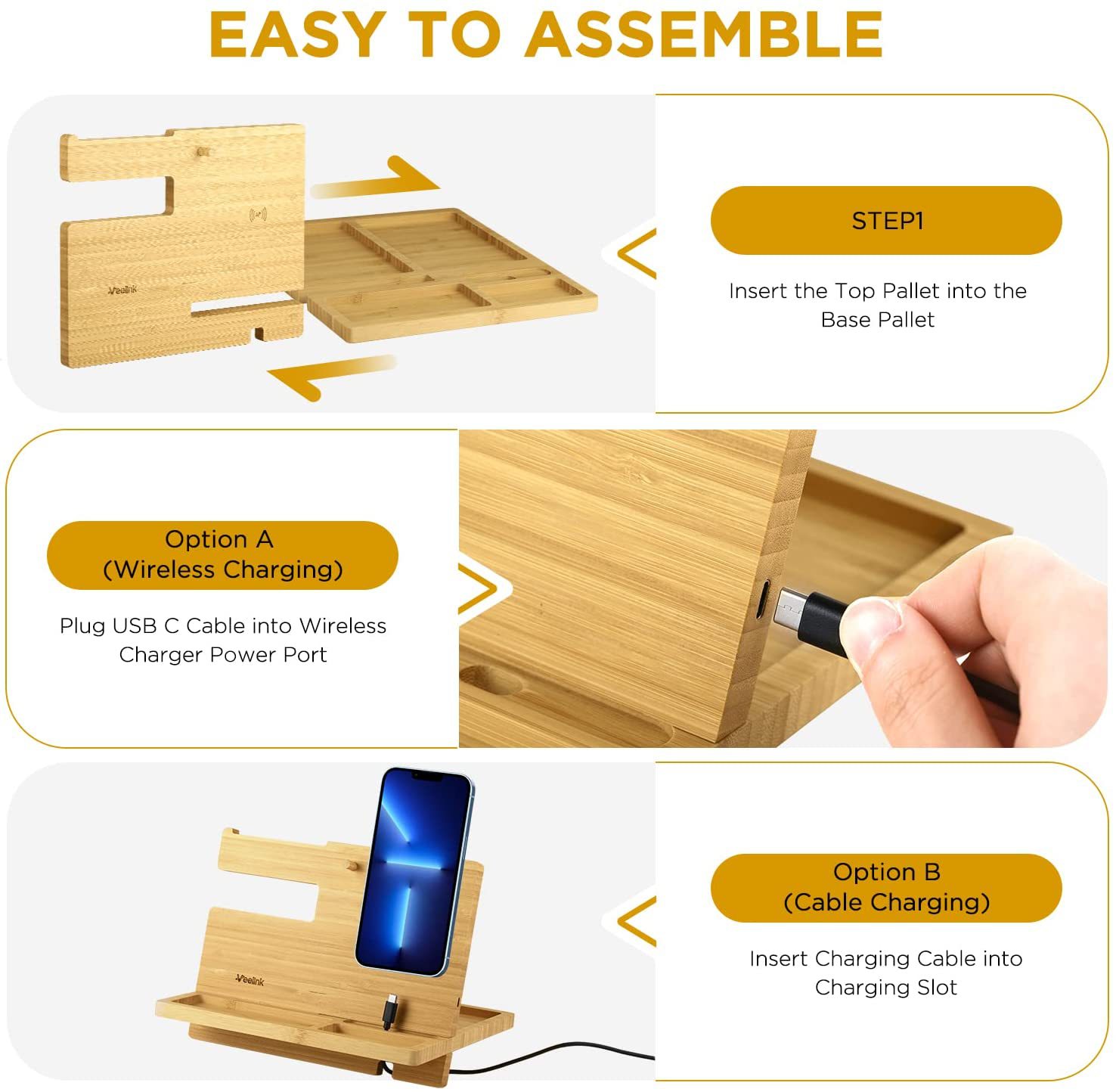 EASY TO ASSEMBLE

Veelink

STEP1

Insert the Top Pallet into the Base Pallet

Option A (Wireless Charging)

Plug USB C Cable into Wireless Charger Power Port

Veelink

Option B (Cable Charging)

Insert Charging Cable into Charging Slot